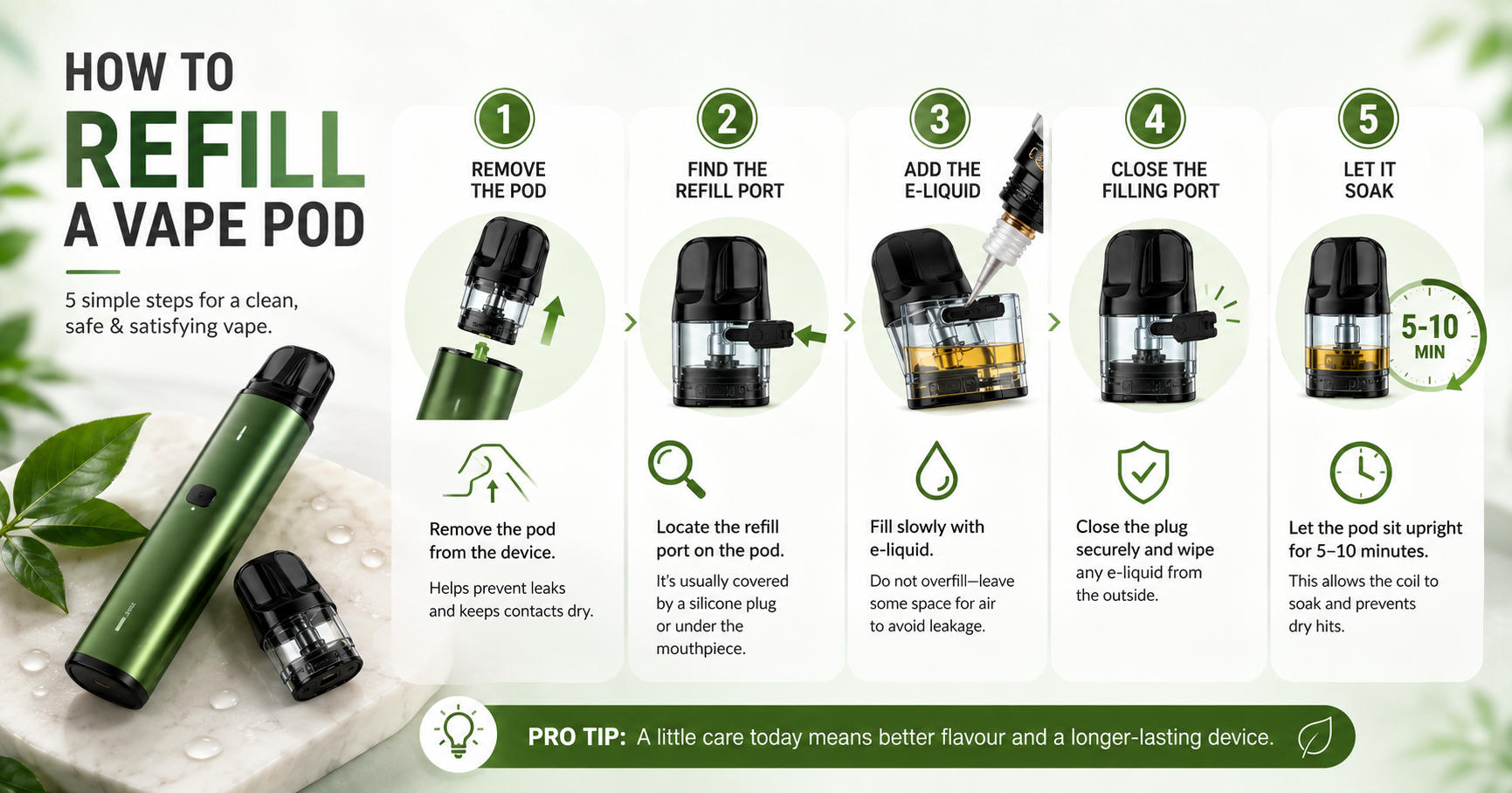 HOW TO
REFILL
A VAPE POD

5 simple steps for a clean, safe & satisfying vape.

1
REMOVE THE POD

Remove the pod from the device.

Helps prevent leaks and keeps contacts dry.

2
FIND THE REFILL PORT

Locate the refill port on the pod.

It's usually covered by a silicone plug or under the mouthpiece.

3
ADD THE E-LIQUID

Fill slowly with e-liquid.

Do not overfill—leave some space for air to avoid leakage.

4
CLOSE THE FILLING PORT

Close the plug securely and wipe any e-liquid from the outside.

5
LET IT SOAK

5-10 MIN

Let the pod sit upright for 5–10 minutes.

This allows the coil to soak and prevents dry hits.

PRO TIP: A little care today means better flavour and a longer-lasting device.