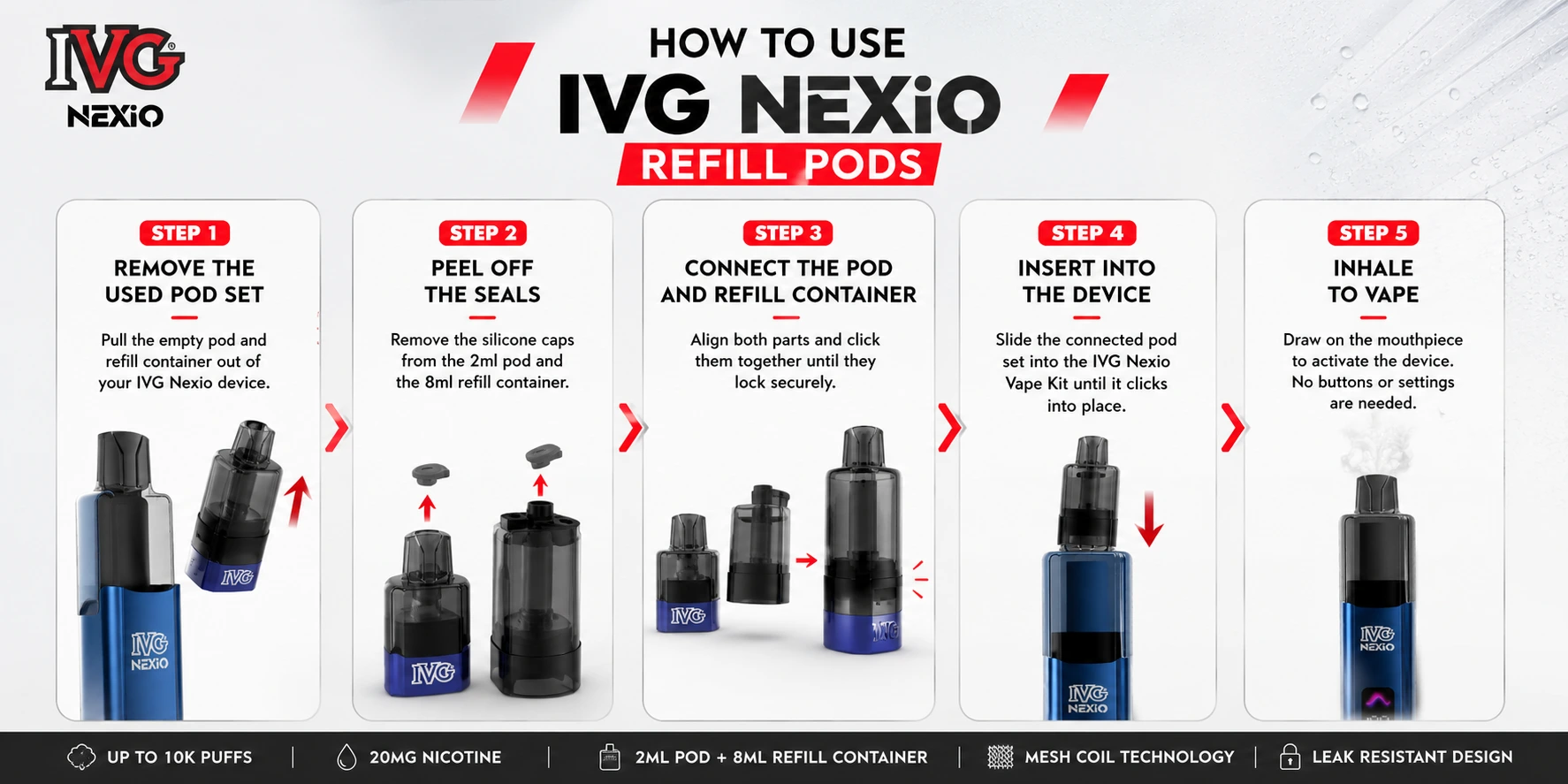 IVG NEXiO

HOW TO USE
IVG NEXiO
REFILL PODS

STEP 1
REMOVE THE USED POD SET
Pull the empty pod and refill container out of your IVG Nexio device.

IVG NEXiO
IVG

STEP 2
PEEL OFF THE SEALS
Remove the silicone caps from the 2ml pod and the 8ml refill container.

IVG

STEP 3
CONNECT THE POD AND REFILL CONTAINER
Align both parts and click them together until they lock securely.

IVG
IVG

STEP 4
INSERT INTO THE DEVICE
Slide the connected pod set into the IVG Nexio Vape Kit until it clicks into place.

IVG NEXiO

STEP 5
INHALE TO VAPE
Draw on the mouthpiece to activate the device. No buttons or settings are needed.

IVG NEXiO

UP TO 10K PUFFS | 20MG NICOTINE | 2ML POD + 8ML REFILL CONTAINER | MESH COIL TECHNOLOGY | LEAK RESISTANT DESIGN